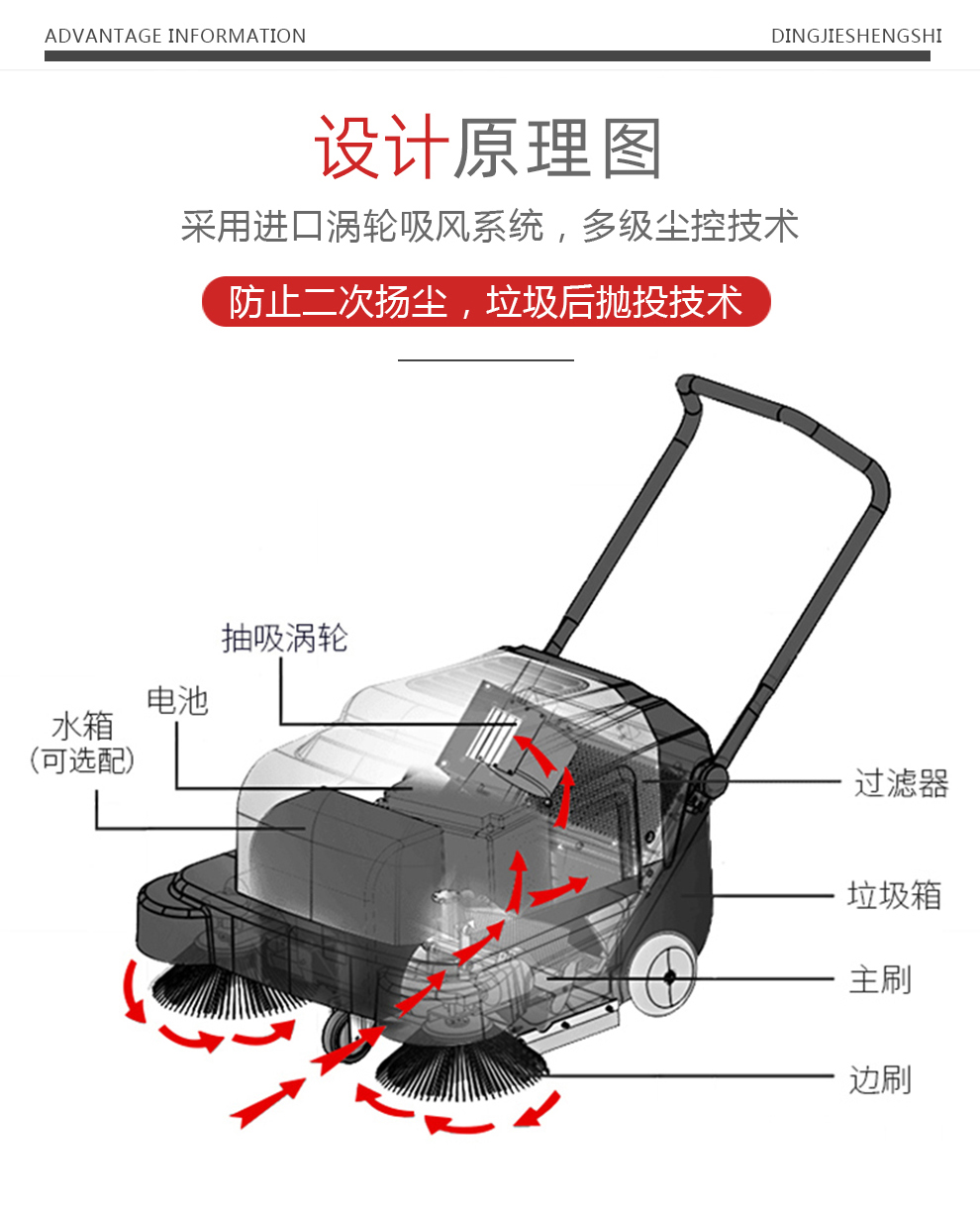 ADVANTAGE INFORMATION

DINGJIESHENGSHI

设计原理图

采用进口涡轮吸风系统，多级尘控技术

防止二次扬尘，垃圾后抛投技术

抽吸涡轮

电池

水箱
(可选配)

过滤器

垃圾箱

主刷

边刷